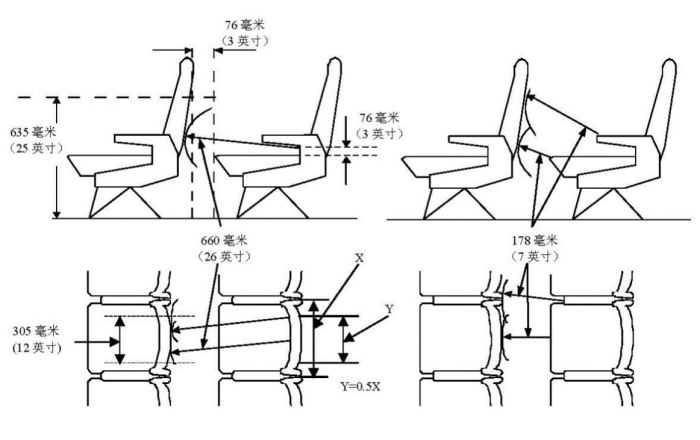 76 毫米
（3 英寸）

635 毫米
（25 英寸）

76 毫米
（3 英寸）

660 毫米
（26 英寸）

178 毫米
（7 英寸）

X

Y

305 毫米
（12 英寸）

Y=0.5X